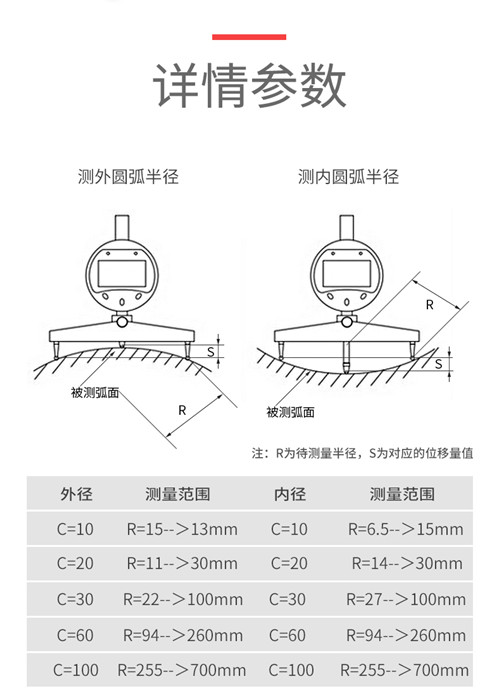 详情参数

测外圆弧半径

S

被测弧面

R

测内圆弧半径

R

S

被测弧面

注：R为待测量半径，S为对应的位移量值

| 外径 | 测量范围 | 内径 | 测量范围 |
|---|---|---|---|
| C=10 | R=15-->13mm | C=10 | R=6.5-->15mm |
| C=20 | R=11-->30mm | C=20 | R=14-->30mm |
| C=30 | R=22-->100mm | C=30 | R=27-->100mm |
| C=60 | R=94-->260mm | C=60 | R=94-->260mm |
| C=100 | R=255-->700mm | C=100 | R=255-->700mm |